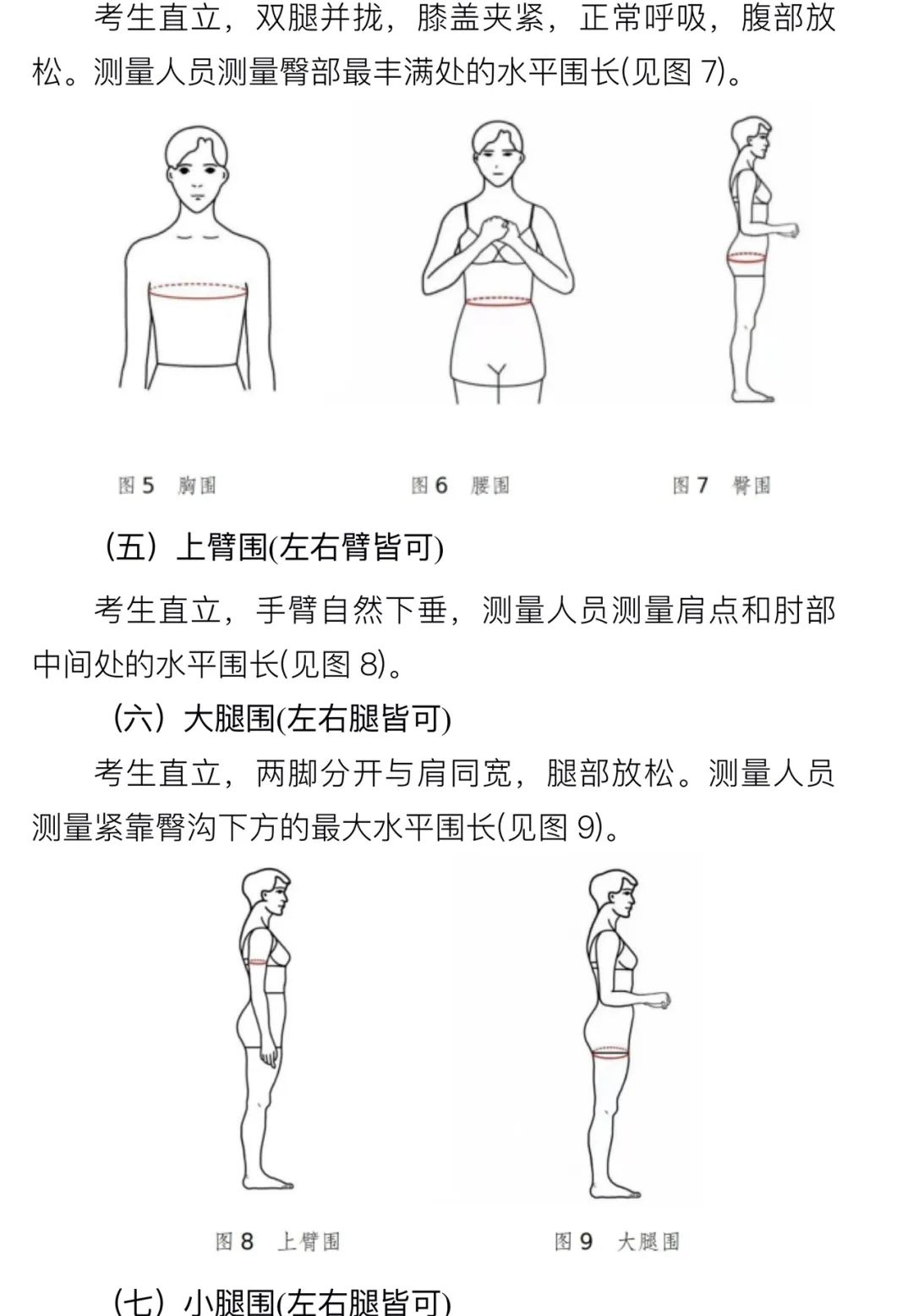 考生直立，双腿并拢，膝盖夹紧，正常呼吸，腹部放松。测量人员测量臀部最丰满处的水平围长(见图 7)。

图 5　胸围

图 6　腰围

图 7　臀围

（五）上臂围(左右臂皆可)

考生直立，手臂自然下垂，测量人员测量肩点和肘部中间处的水平围长(见图 8)。

（六）大腿围(左右腿皆可)

考生直立，两脚分开与肩同宽，腿部放松。测量人员测量紧靠臀沟下方的最大水平围长(见图 9)。

图 8　上臂围

图 9　大腿围

（七）小腿围(左右腿皆可)